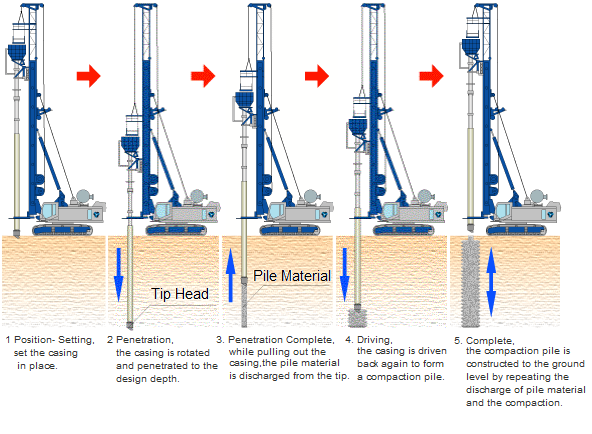 Tip Head

Pile Material

1 Position- Setting, set the casing in place.

2 Penetration, the casing is rotated and penetrated to the design depth.

3. Penetration Complete, while pulling out the casing,the pile material is discharged from the tip.

4. Driving, the casing is driven back again to form a compaction pile.

5. Complete, the compaction pile is constructed to the ground level by repeating the discharge of pile material and the compaction.