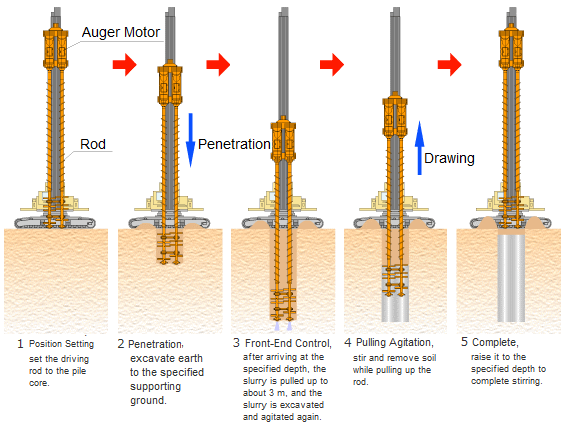 Auger Motor

Rod

Penetration

Drawing

1 Position Setting
set the driving rod to the pile core.

2 Penetration, excavate earth to the specified supporting ground.

3 Front-End Control, after arriving at the specified depth, the slurry is pulled up to about 3 m, and the slurry is excavated and agitated again.

4 Pulling Agitation, stir and remove soil while pulling up the rod.

5 Complete, raise it to the specified depth to complete stirring.